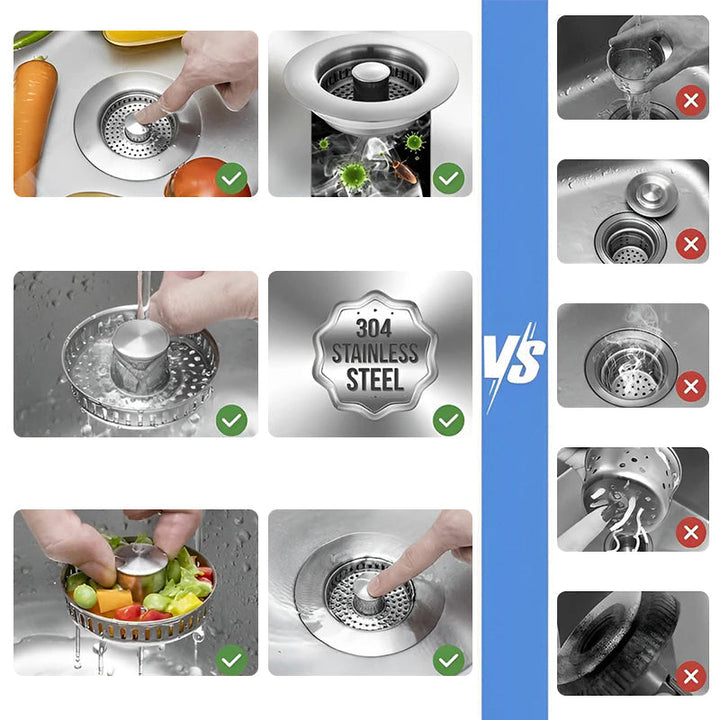 304
STAINLESS
STEEL

VS