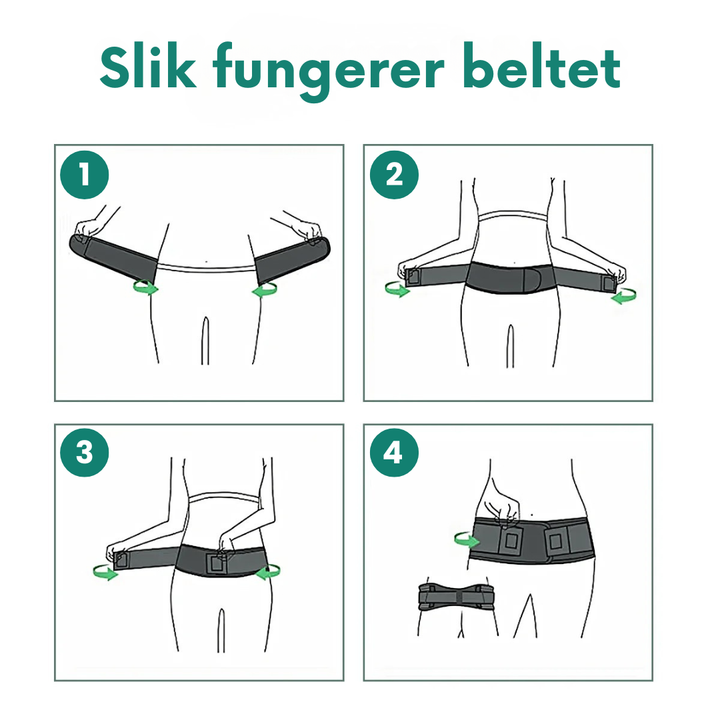 Slik fungerer beltet

1

2

3

4