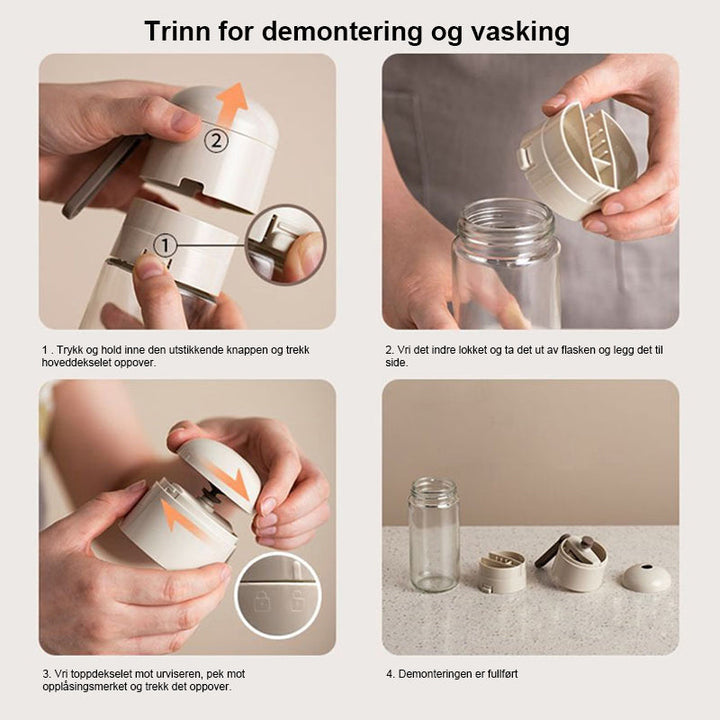 Trinn for demontering og vasking

2

1

1 . Trykk og hold inne den utstikkende knappen og trekk hoveddekselet oppover.

2. Vri det indre lokket og ta det ut av flasken og legg det til side.

3. Vri toppdekselet mot urviseren, pek mot opplåsingsmerket og trekk det oppover.

4. Demonteringen er fullført