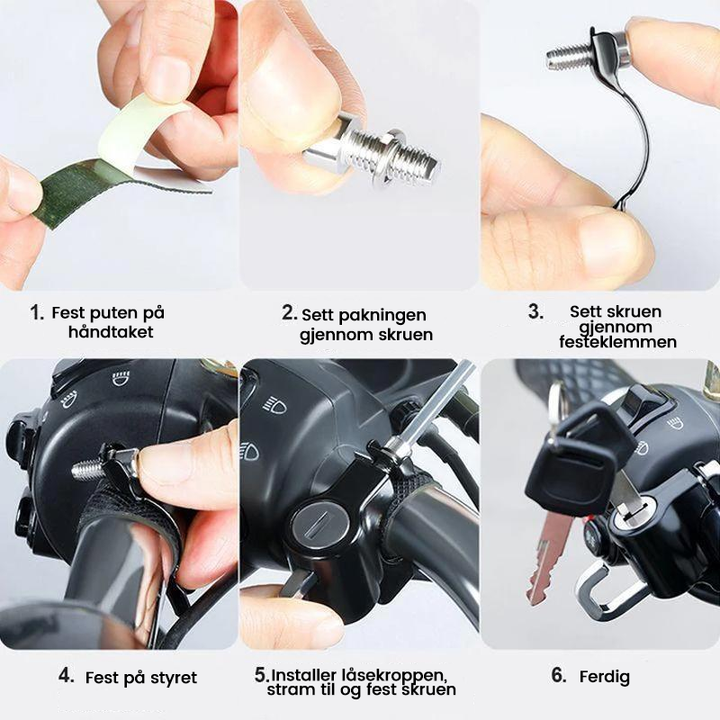 1. Fest puten på håndtaket

2. Sett pakningen gjennom skruen

3. Sett skruen gjennom festeklemmen

4. Fest på styret

5. Installer låsekroppen, stram til og fest skruen

6. Ferdig